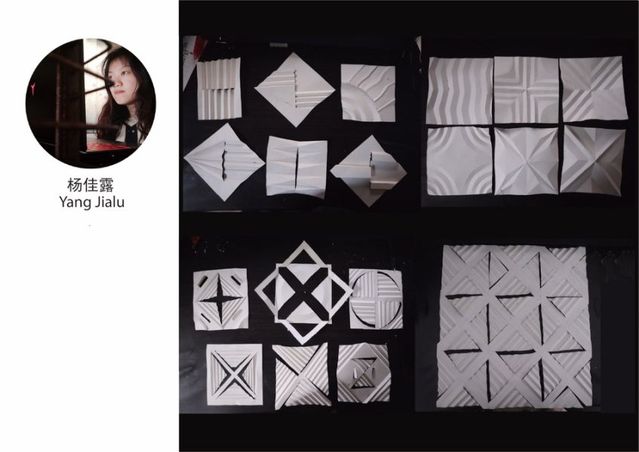 杨佳露
Yang Jialu