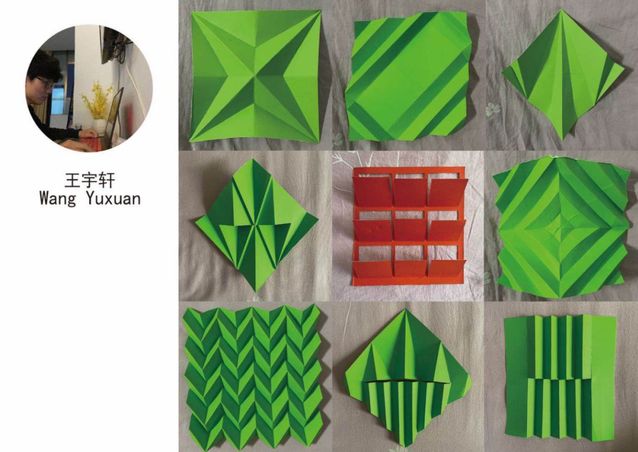 王宇轩
Wang Yuxuan